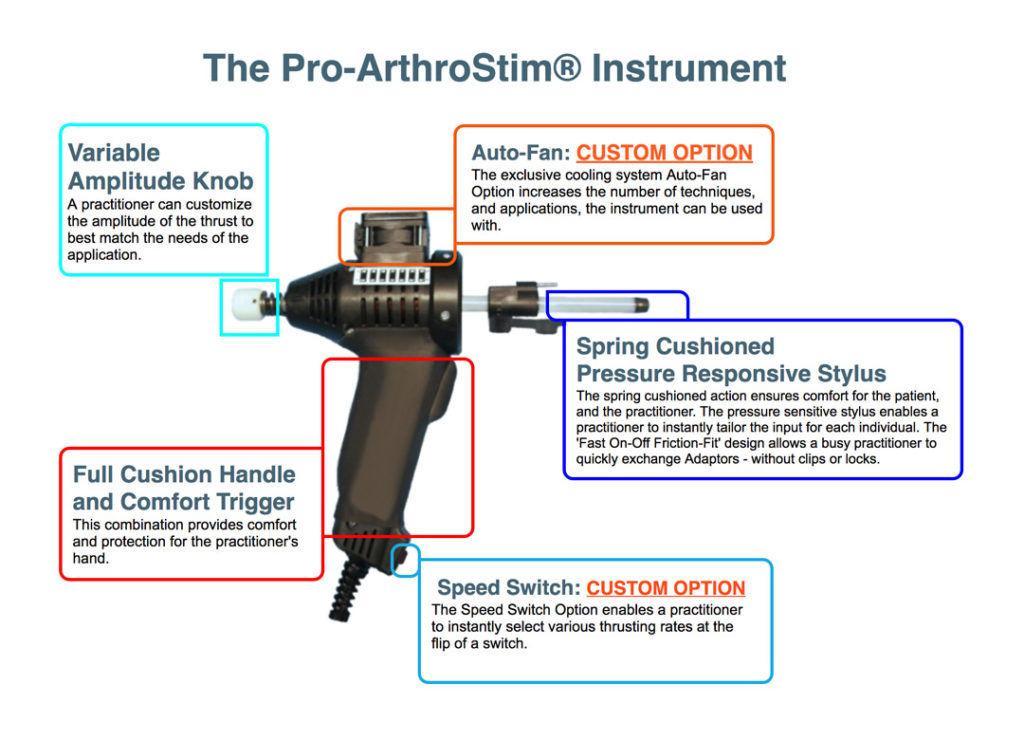 The Pro-ArthroStim® Instrument

Variable Amplitude Knob
A practitioner can customize the amplitude of the thrust to best match the needs of the application.

Auto-Fan: CUSTOM OPTION
The exclusive cooling system Auto-Fan Option increases the number of techniques, and applications, the instrument can be used with.

Spring Cushioned Pressure Responsive Stylus
The spring cushioned action ensures comfort for the patient, and the practitioner. The pressure sensitive stylus enables a practitioner to instantly tailor the input for each individual. The 'Fast On-Off Friction-Fit' design allows a busy practitioner to quickly exchange Adaptors - without clips or locks.

Full Cushion Handle and Comfort Trigger
This combination provides comfort and protection for the practitioner's hand.

Speed Switch: CUSTOM OPTION
The Speed Switch Option enables a practitioner to instantly select various thrusting rates at the flip of a switch.